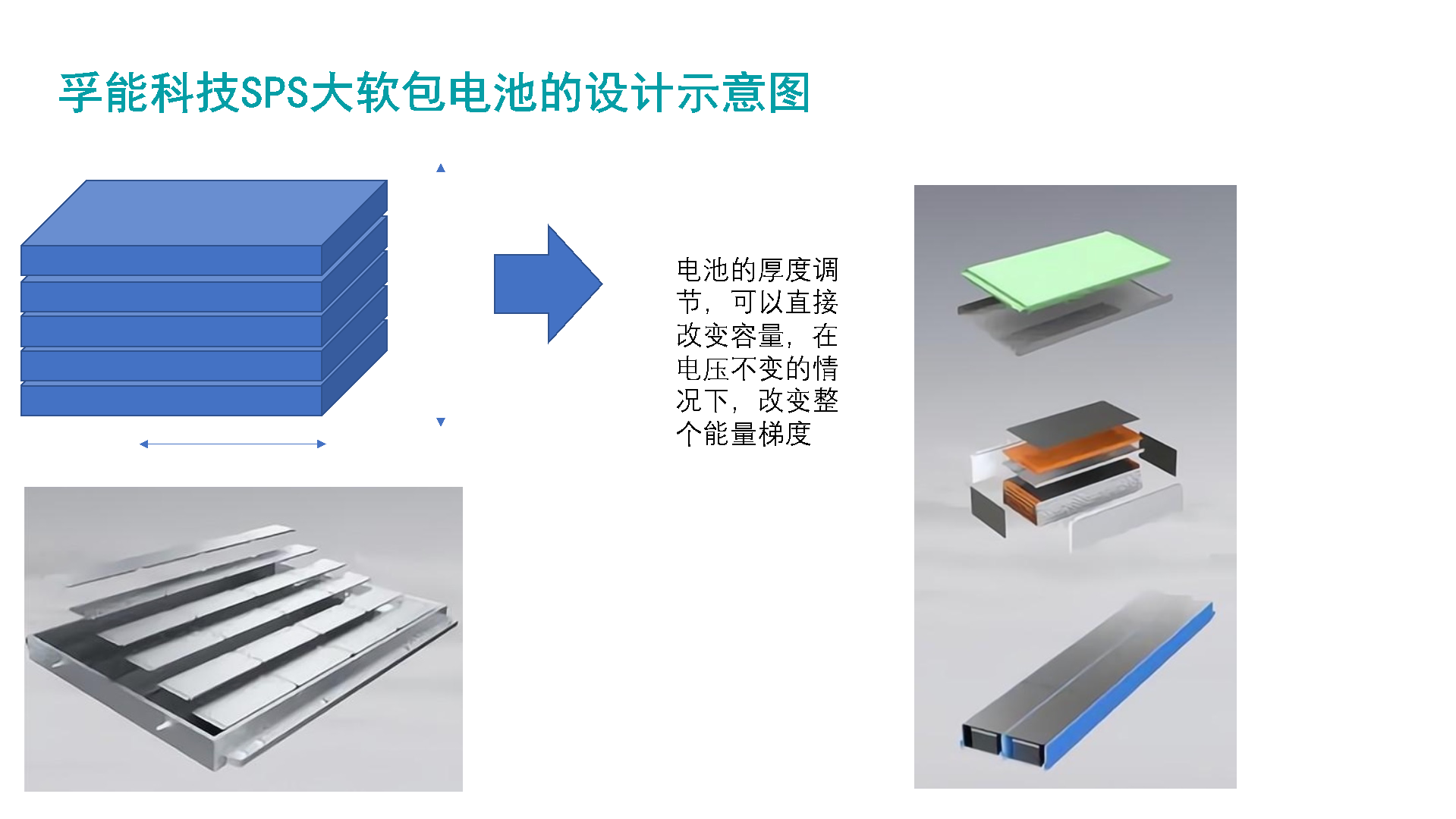 孚能科技SPS大软包电池的设计示意图

电池的厚度调节，可以直接改变容量，在电压不变的情况下，改变整个能量梯度